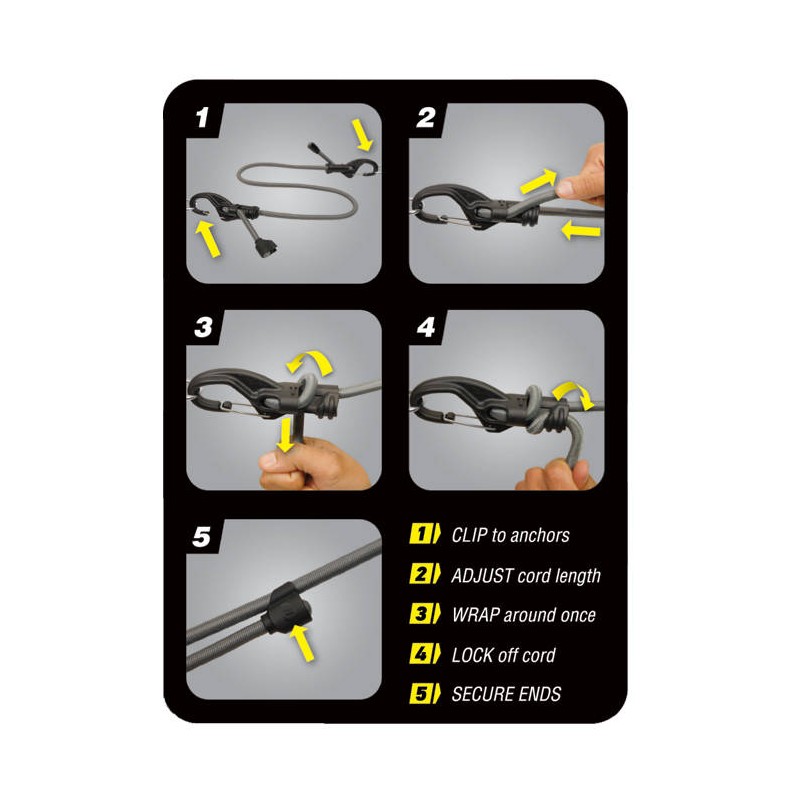 1

2

3

4

5

1 CLIP to anchors

2 ADJUST cord length

3 WRAP around once

4 LOCK off cord

5 SECURE ENDS